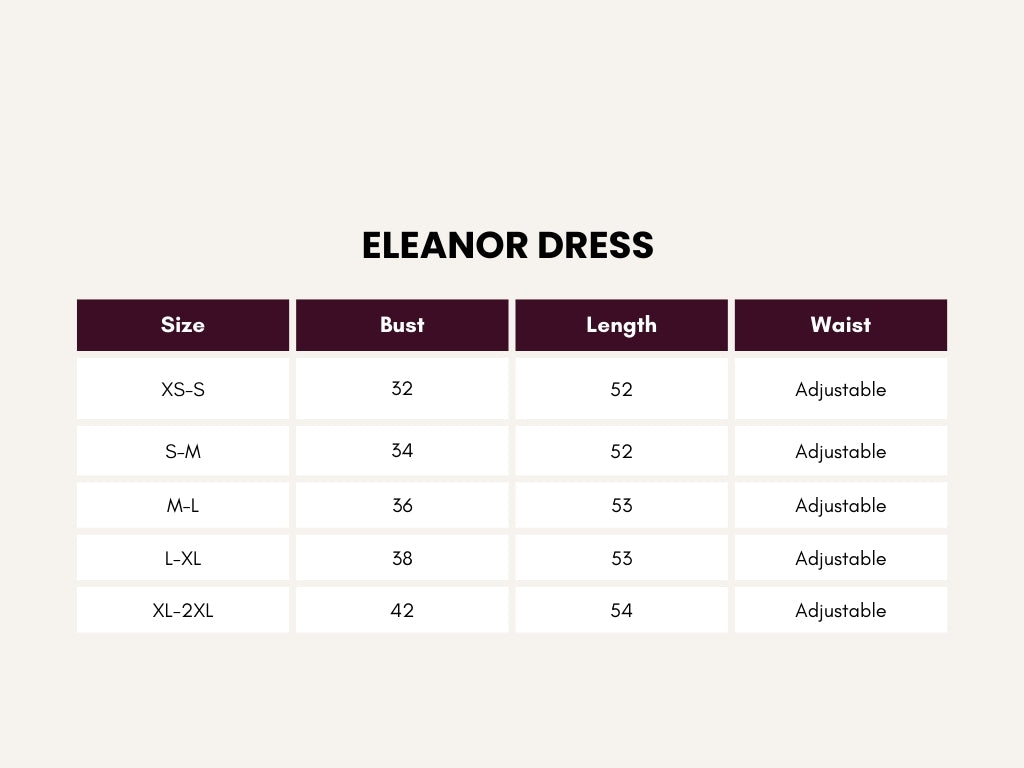 ELEANOR DRESS

| Size | Bust | Length | Waist |
|---|---|---|---|
| XS-S | 32 | 52 | Adjustable |
| S-M | 34 | 52 | Adjustable |
| M-L | 36 | 53 | Adjustable |
| L-XL | 38 | 53 | Adjustable |
| XL-2XL | 42 | 54 | Adjustable |